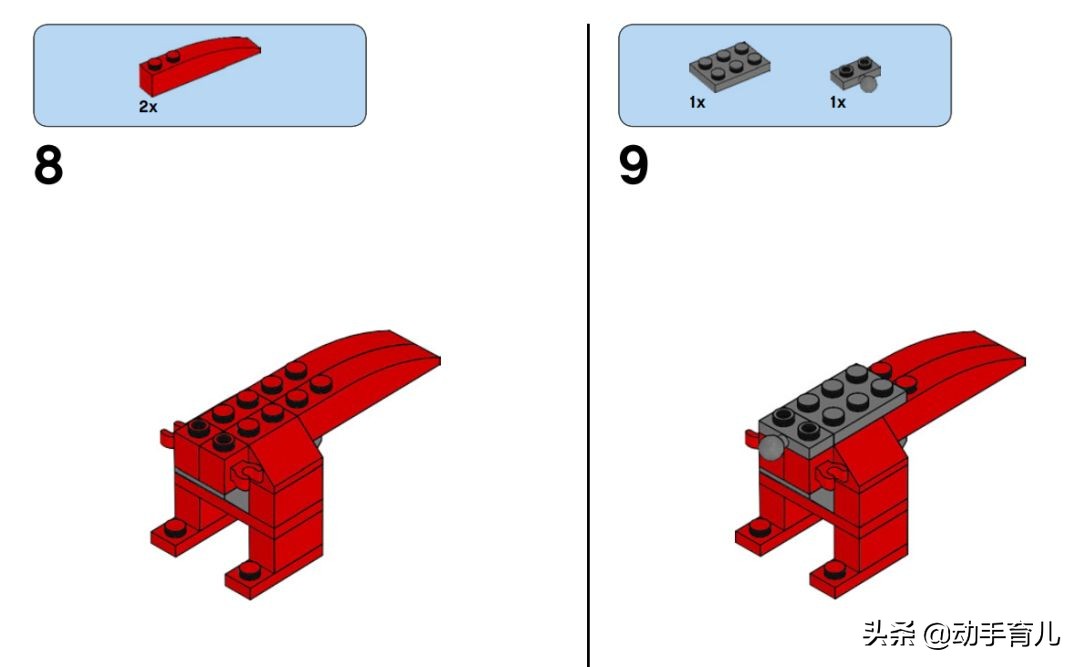 2x

8

1x 1x

9

头条 @动手育儿