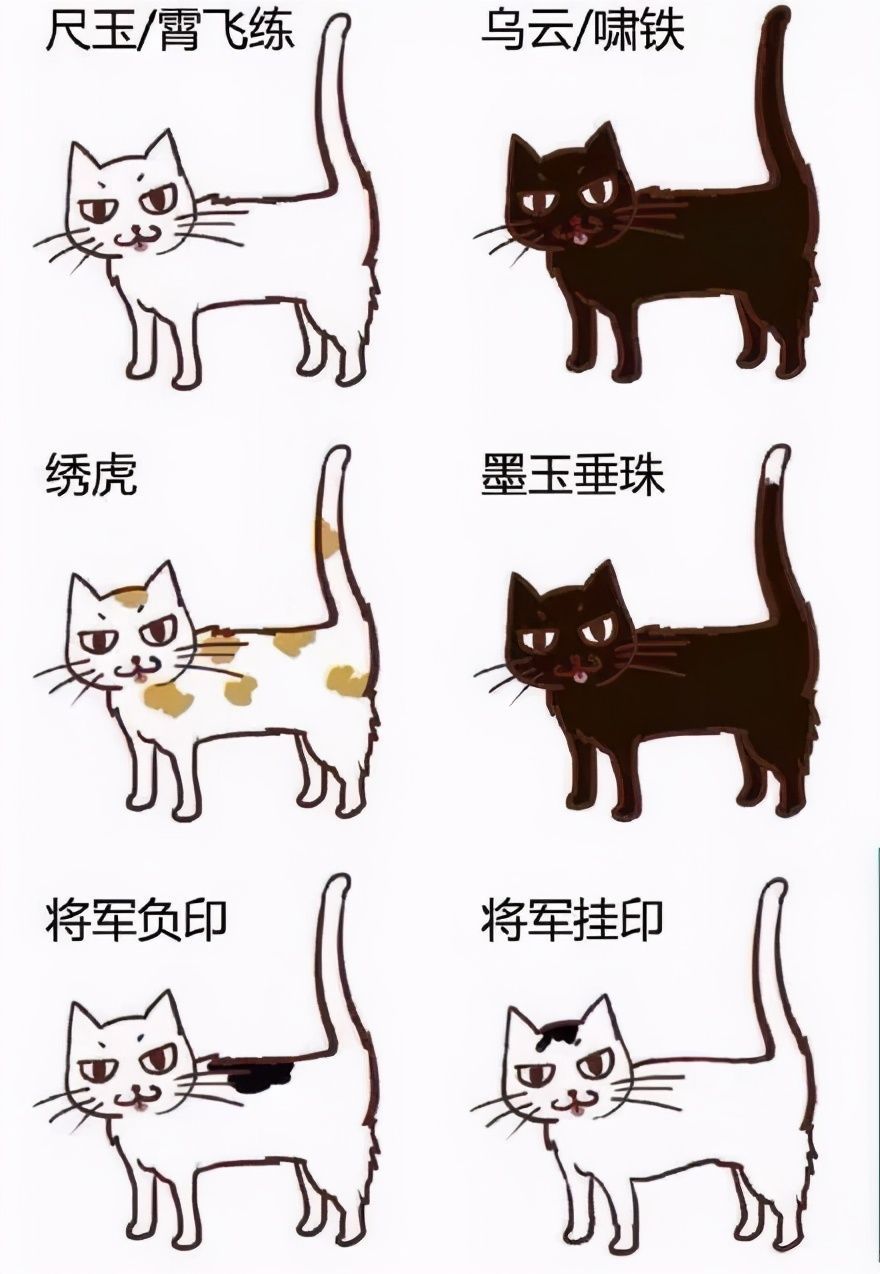 尺玉/霄飞练

乌云/啸铁

绣虎

墨玉垂珠

将军负印

将军挂印