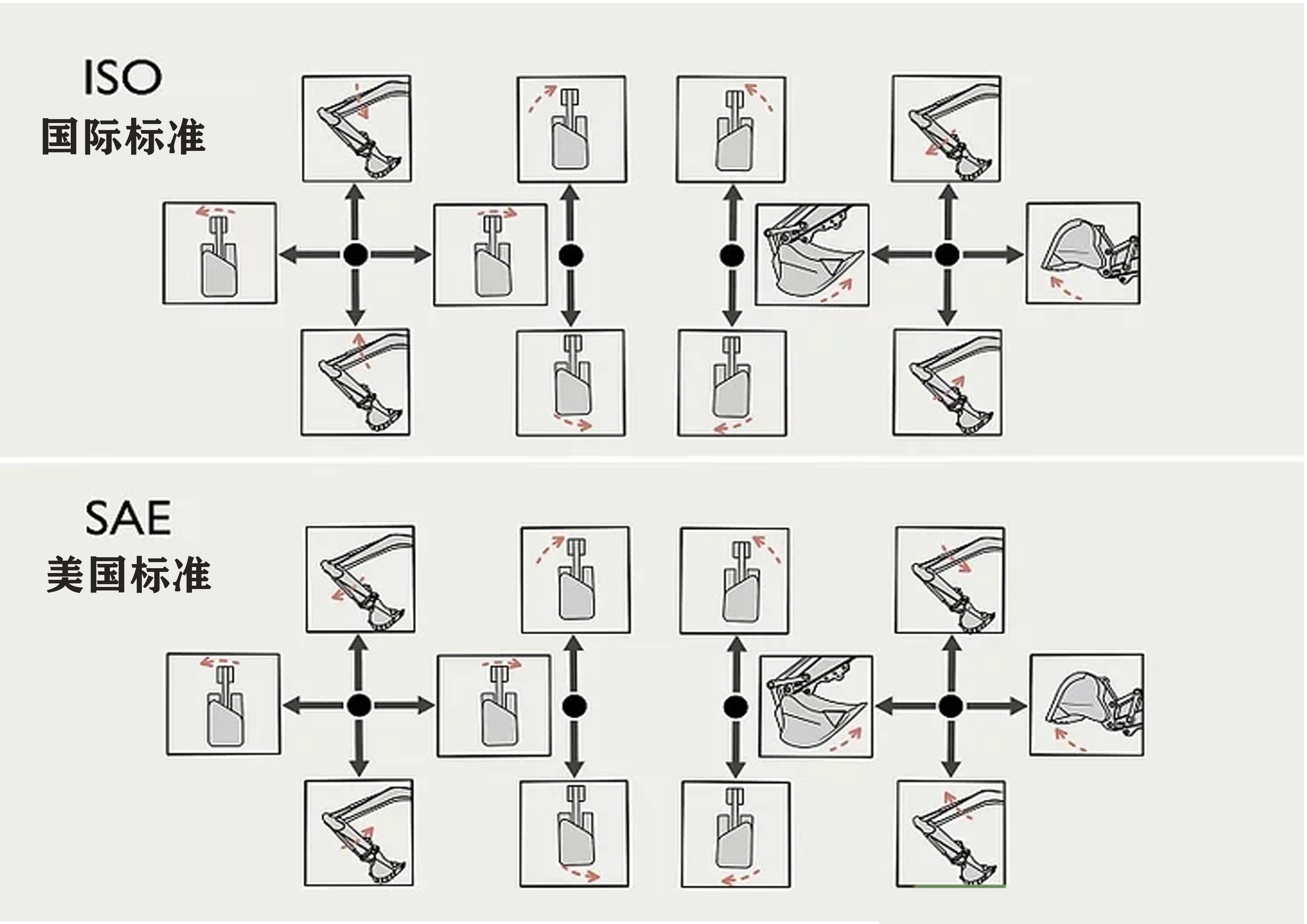 ISO
国际标准

SAE
美国标准