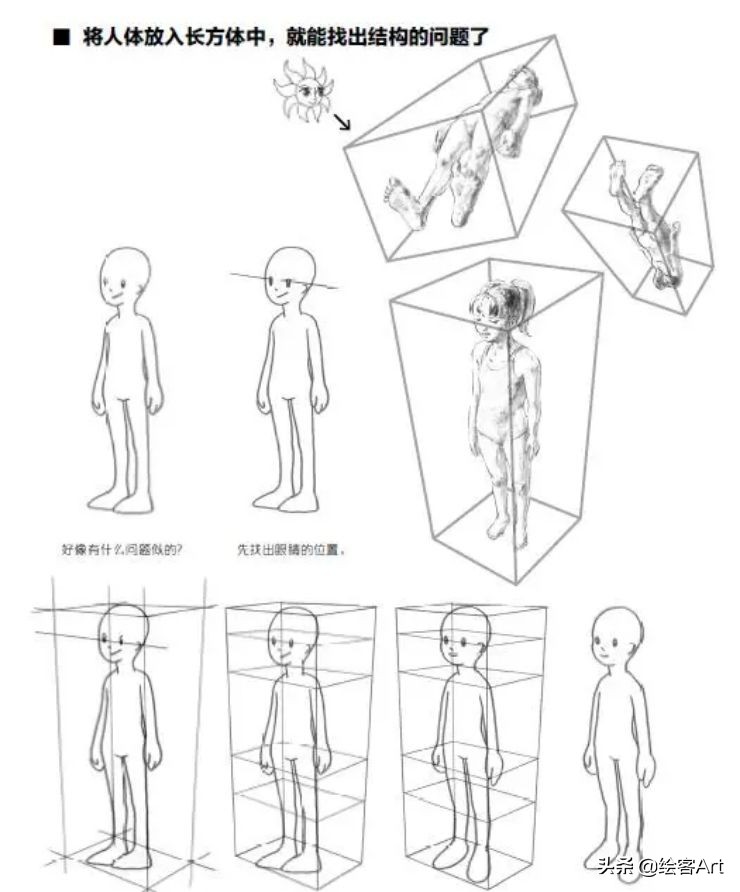 ■ 将人体放入长方体中，就能找出结构的问题了

好像有什么问题似的?

先找出眼睛的位置。

头条 @绘客Art