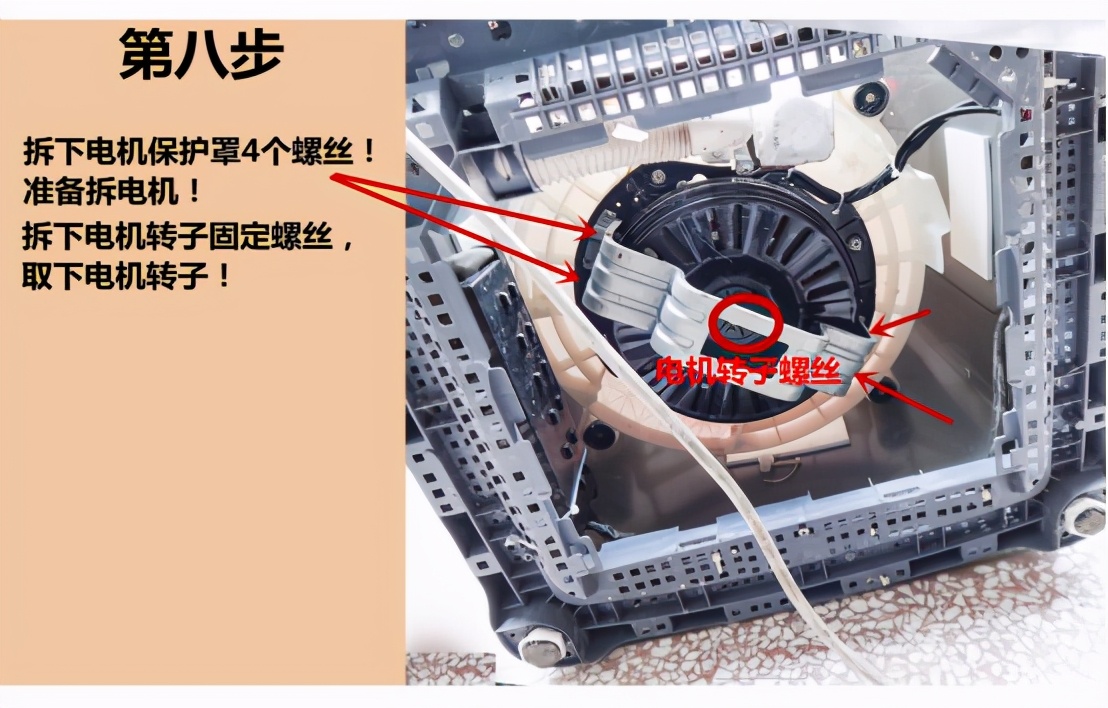 第八步

拆下电机保护罩4个螺丝！
准备拆电机！
拆下电机转子固定螺丝，
取下电机转子！

电机转子螺丝