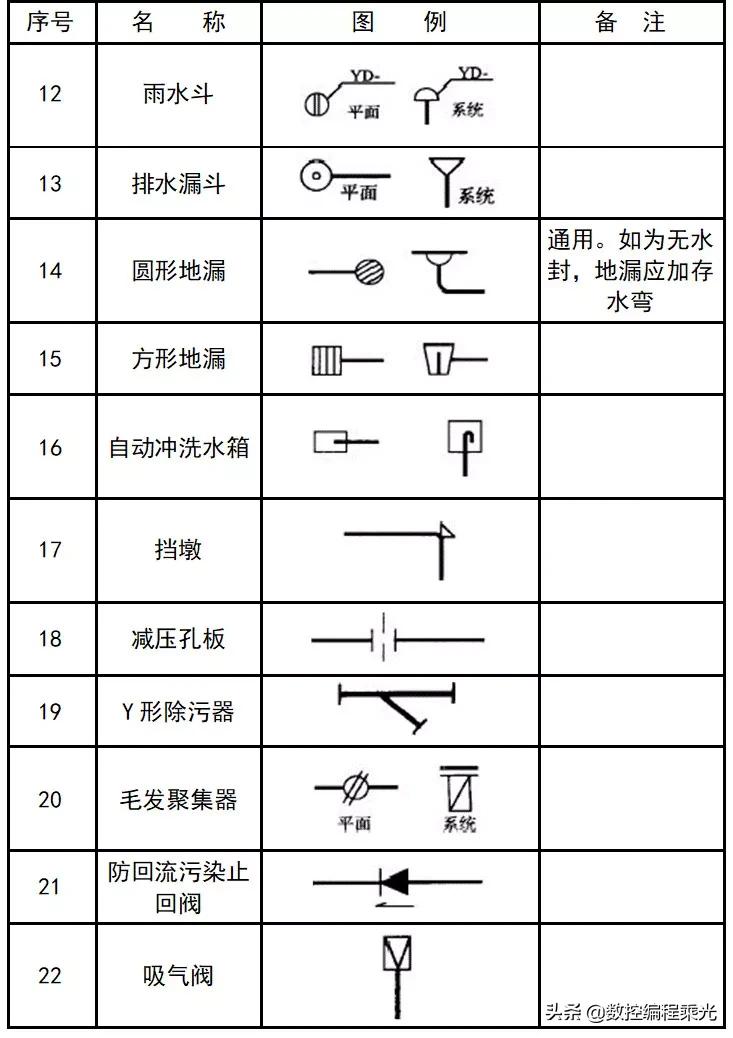 | 序号 | 名　称 | 图　例 | 备　注 |
|---|---|---|---|
| 12 | 雨水斗 | YD- 平面　YD- 系统 | |
| 13 | 排水漏斗 | 平面　系统 | |
| 14 | 圆形地漏 | | 通用。如为无水封，地漏应加存水弯 |
| 15 | 方形地漏 | | |
| 16 | 自动冲洗水箱 | | |
| 17 | 挡墩 | | |
| 18 | 减压孔板 | | |
| 19 | Y 形除污器 | | |
| 20 | 毛发聚集器 | 平面　系统 | |
| 21 | 防回流污染止回阀 | | |
| 22 | 吸气阀 | | |

头条 @数控编程乘光