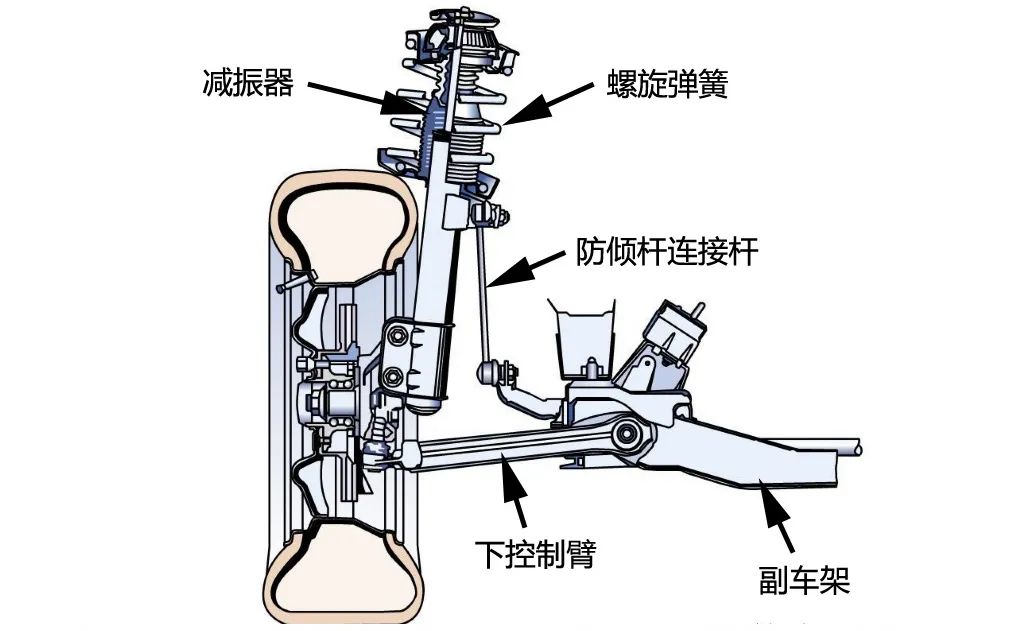 减振器
螺旋弹簧
防倾杆连接杆
下控制臂
副车架