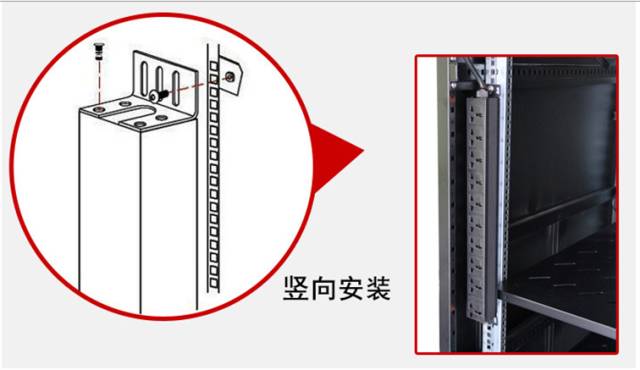 竖向安装