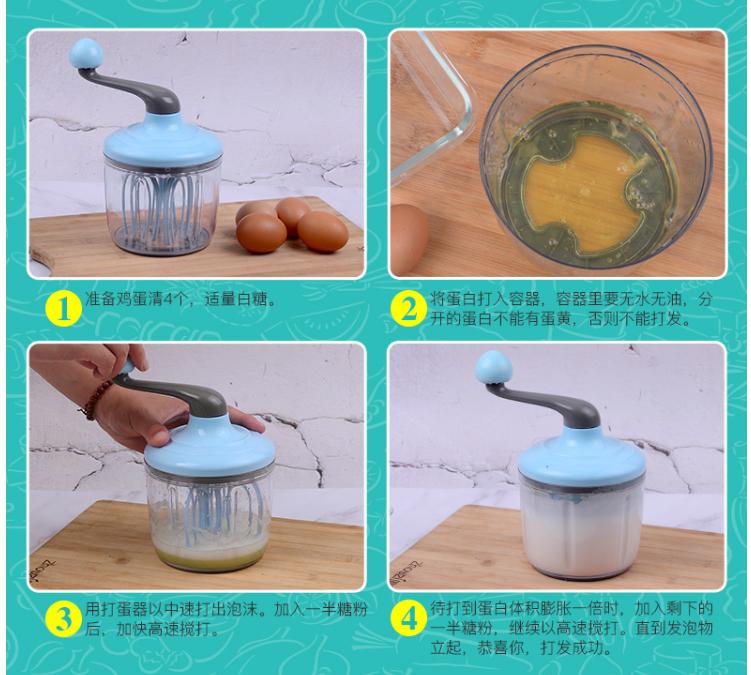 1 准备鸡蛋清4个，适量白糖。

2 将蛋白打入容器，容器里要无水无油，分开的蛋白不能有蛋黄，否则不能打发。

3 用打蛋器以中速打出泡沫。加入一半糖粉后，加快高速搅打。

4 待打到蛋白体积膨胀一倍时，加入剩下的一半糖粉，继续以高速搅打。直到发泡物立起，恭喜你，打发成功。