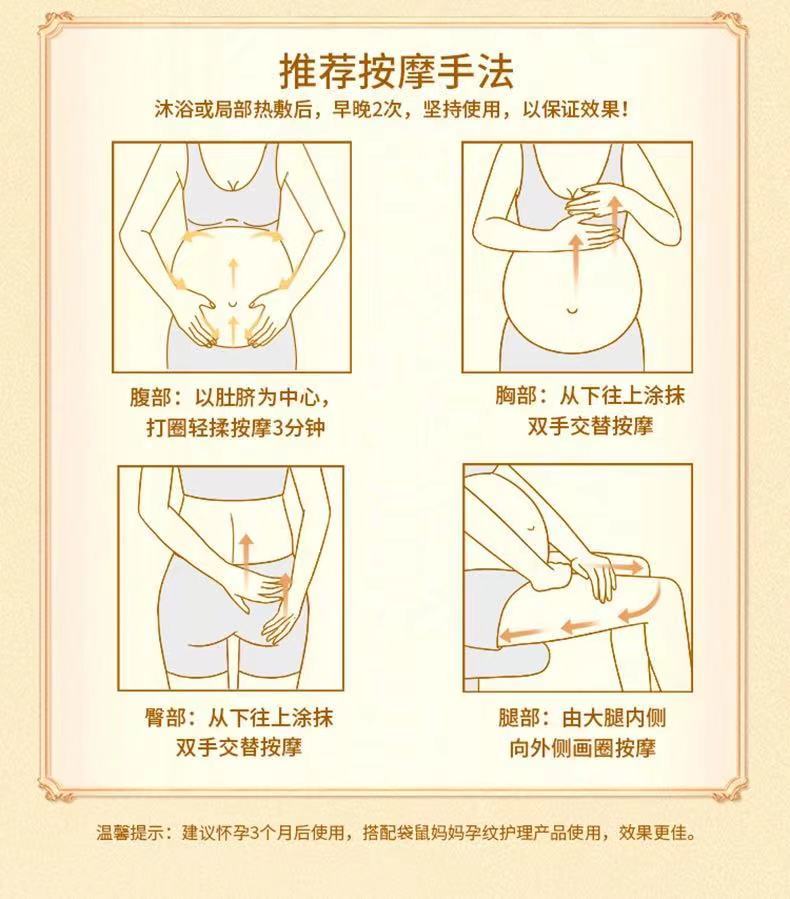 推荐按摩手法

沐浴或局部热敷后，早晚2次，坚持使用，以保证效果！

腹部：以肚脐为中心，打圈轻揉按摩3分钟

胸部：从下往上涂抹
双手交替按摩

臀部：从下往上涂抹
双手交替按摩

腿部：由大腿内侧
向外侧画圈按摩

温馨提示：建议怀孕3个月后使用，搭配袋鼠妈妈孕纹护理产品使用，效果更佳。