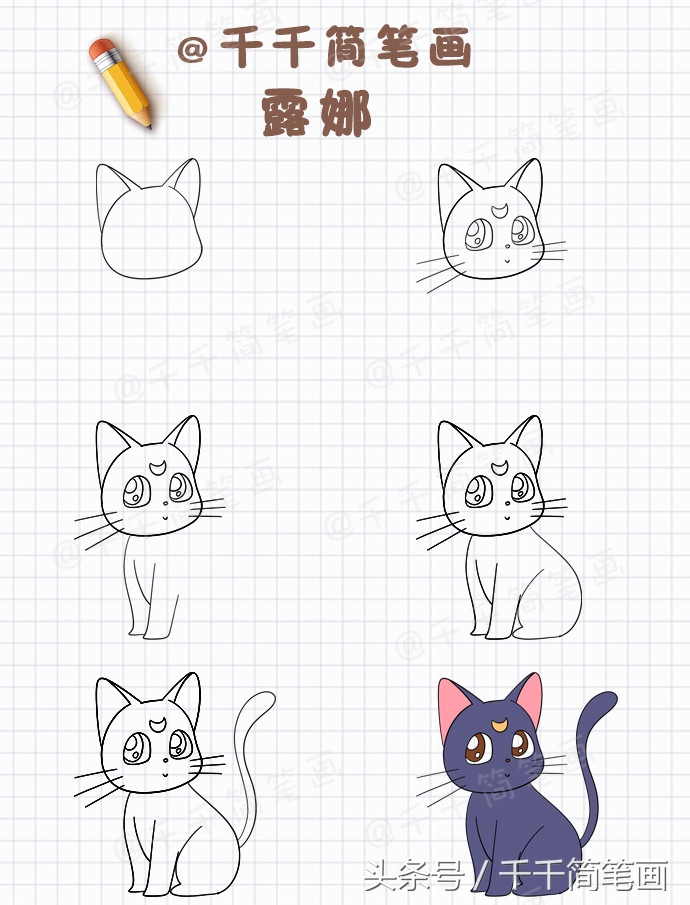 @千千简笔画
露娜

@千千简笔画

头条号 / 千千简笔画