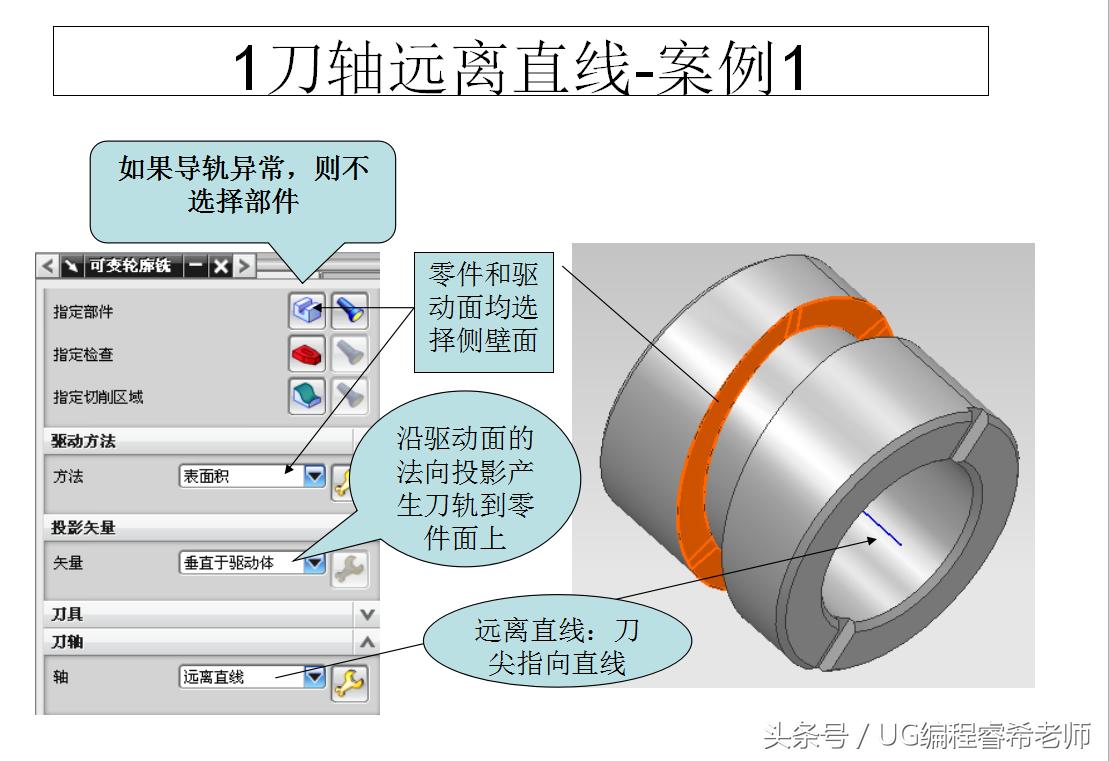 1刀轴远离直线-案例1

如果导轨异常，则不选择部件

可变轮廓铣

指定部件

指定检查

指定切削区域

驱动方法

方法 表面积

投影矢量

矢量 垂直于驱动体

刀具

刀轴

轴 远离直线

零件和驱动面均选择侧壁面

沿驱动面的法向投影产生刀轨到零件面上

远离直线：刀尖指向直线

头条号 / UG编程睿希老师