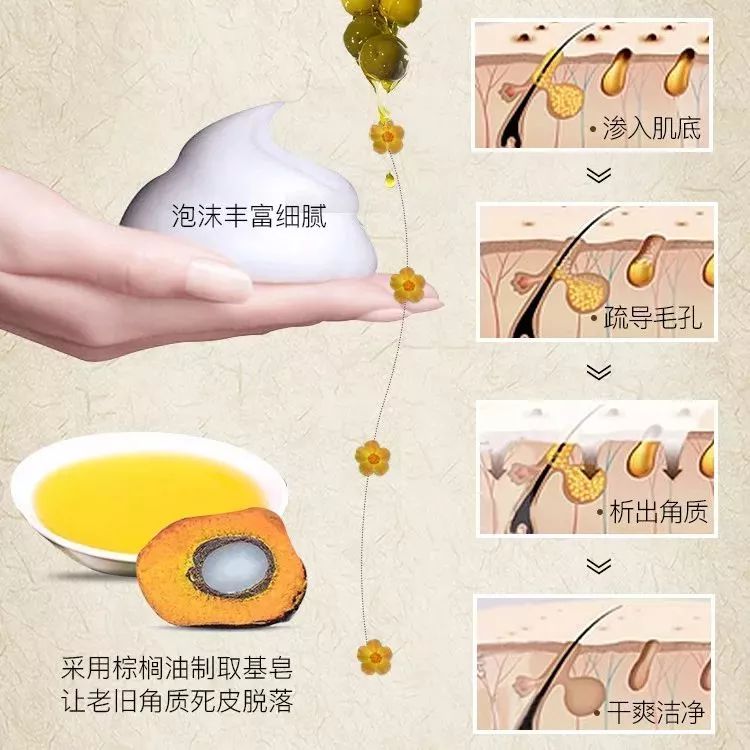 泡沫丰富细腻

采用棕榈油制取基皂
让老旧角质死皮脱落

• 渗入肌底

• 疏导毛孔

• 析出角质

• 干爽洁净