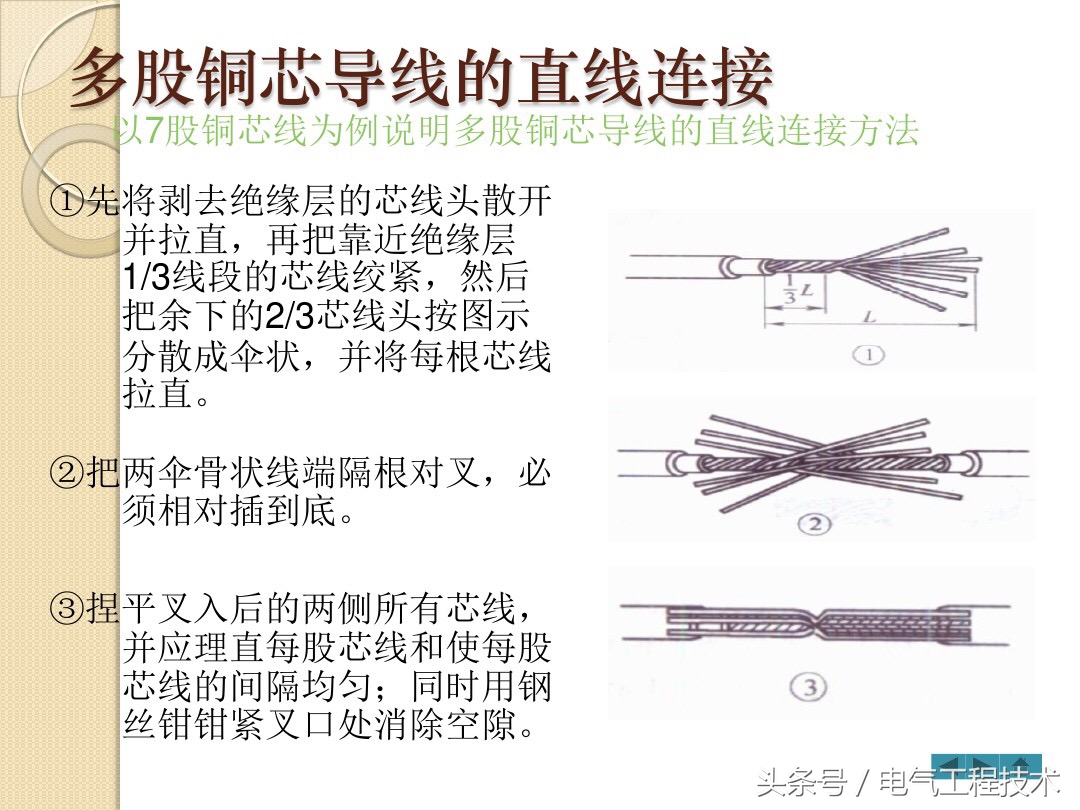 多股铜芯导线的直线连接

以7股铜芯线为例说明多股铜芯导线的直线连接方法

①先将剥去绝缘层的芯线头散开并拉直，再把靠近绝缘层1/3线段的芯线绞紧，然后把余下的2/3芯线头按图示分散成伞状，并将每根芯线拉直。

②把两伞骨状线端隔根对叉，必须相对插到底。

③捏平叉入后的两侧所有芯线，并应理直每股芯线和使每股芯线的间隔均匀；同时用钢丝钳钳紧叉口处消除空隙。

$\frac{1}{3}L$

$L$

①

②

③

头条号 / 电气工程技术