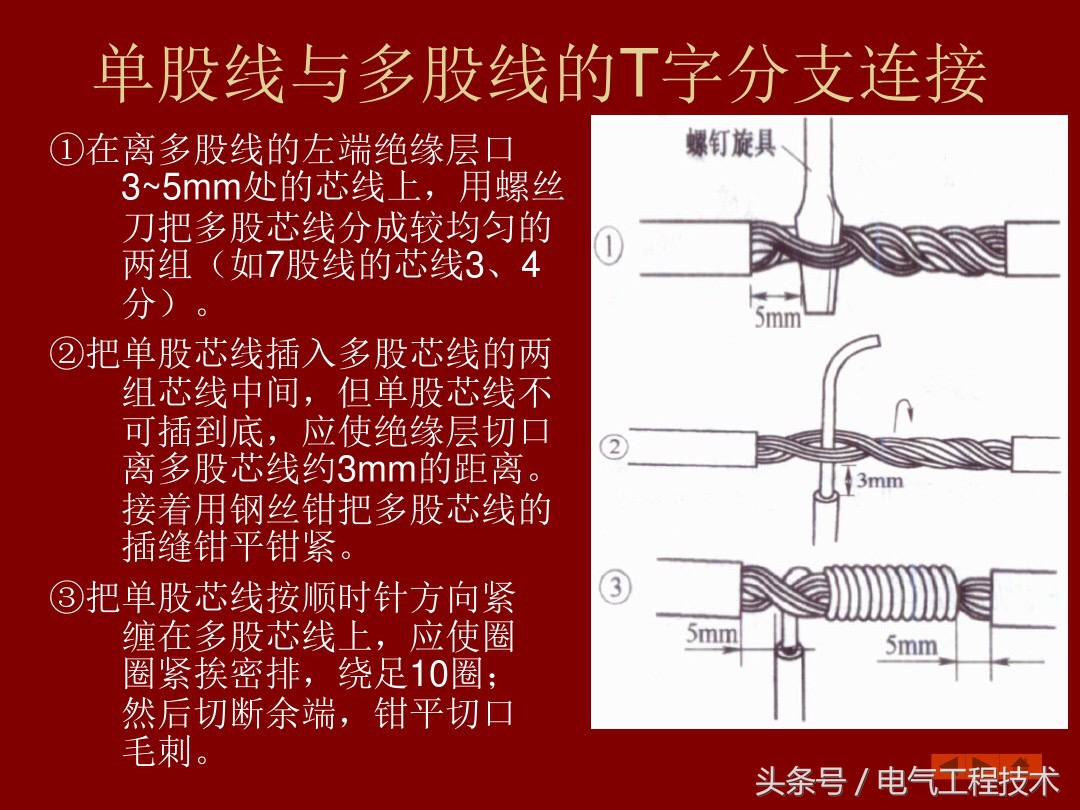 单股线与多股线的T字分支连接

①在离多股线的左端绝缘层口3~5mm处的芯线上，用螺丝刀把多股芯线分成较均匀的两组（如7股线的芯线3、4分）。

②把单股芯线插入多股芯线的两组芯线中间，但单股芯线不可插到底，应使绝缘层切口离多股芯线约3mm的距离。接着用钢丝钳把多股芯线的插缝钳平钳紧。

③把单股芯线按顺时针方向紧缠在多股芯线上，应使圈圈紧挨密排，绕足10圈；然后切断余端，钳平切口毛刺。

螺钉旋具

①

5mm

②

3mm

③

5mm

5mm

头条号 / 电气工程技术