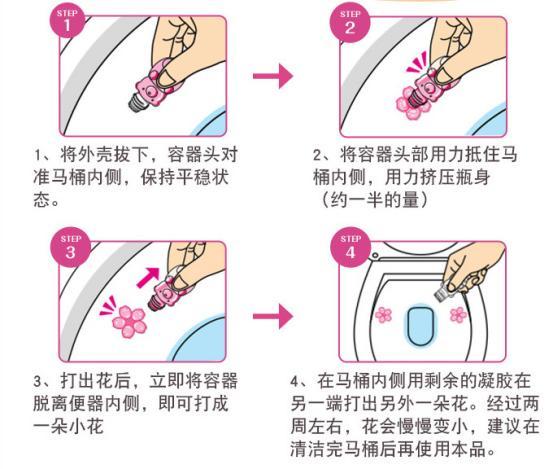 STEP 1

1、将外壳拔下，容器头对准马桶内侧，保持平稳状态。

STEP 2

2、将容器头部用力抵住马桶内侧，用力挤压瓶身（约一半的量）

STEP 3

3、打出花后，立即将容器脱离便器内侧，即可打成一朵小花

STEP 4

4、在马桶内侧用剩余的凝胶在另一端打出另外一朵花。经过两周左右，花会慢慢变小，建议在清洁完马桶后再使用本品。