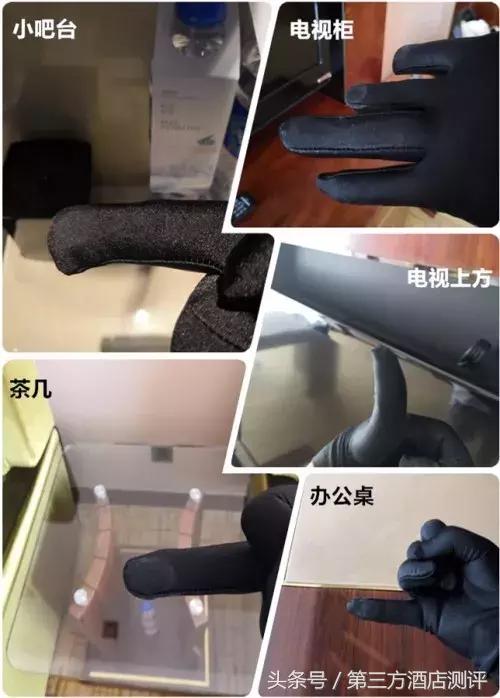 小吧台

电视柜

电视上方

茶几

办公桌

头条号 / 第三方酒店测评