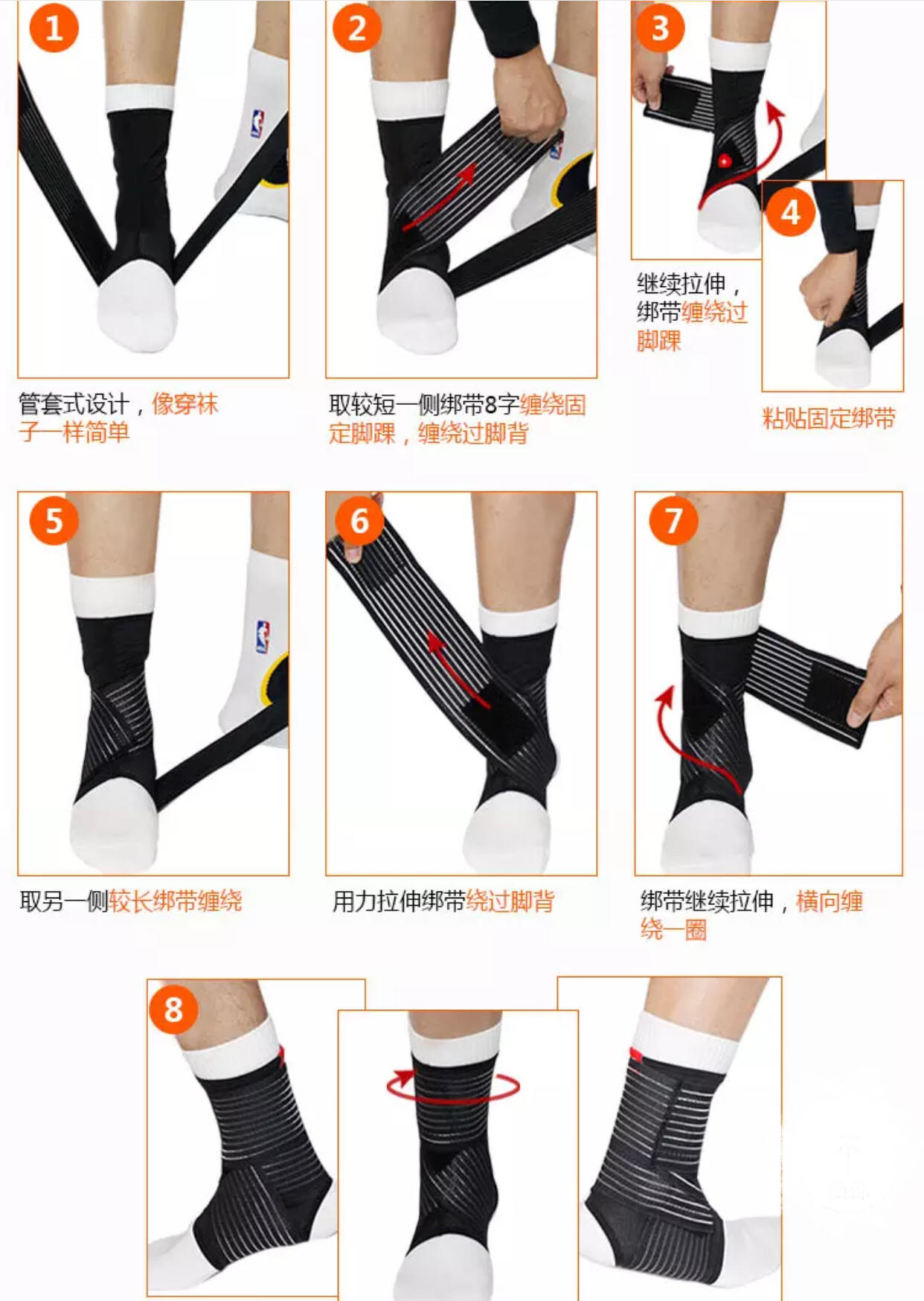 1

管套式设计，像穿袜子一样简单

2

取较短一侧绑带8字缠绕固定脚踝，缠绕过脚背

3

继续拉伸，绑带缠绕过脚踝

4

粘贴固定绑带

5

取另一侧较长绑带缠绕

6

用力拉伸绑带绕过脚背

7

绑带继续拉伸，横向缠绕一圈

8