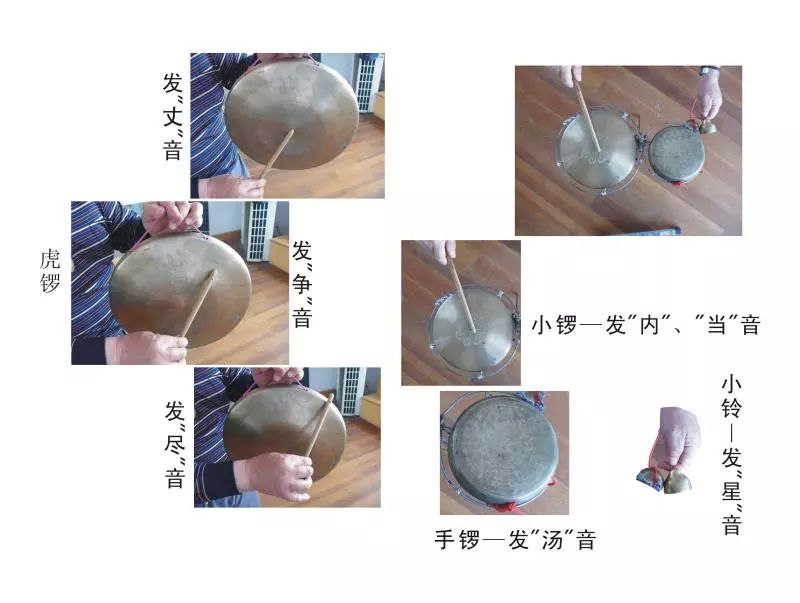 发"丈"音

虎锣

发"争"音

发"尽"音

小锣—发"内"、"当"音

手锣—发"汤"音

小铃—发"星"音