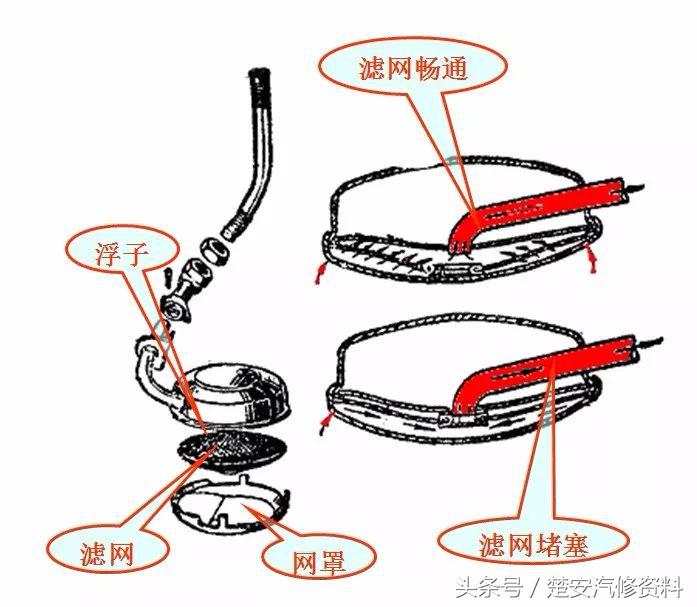 滤网畅通

浮子

滤网

网罩

滤网堵塞

头条号 / 楚安汽修资料