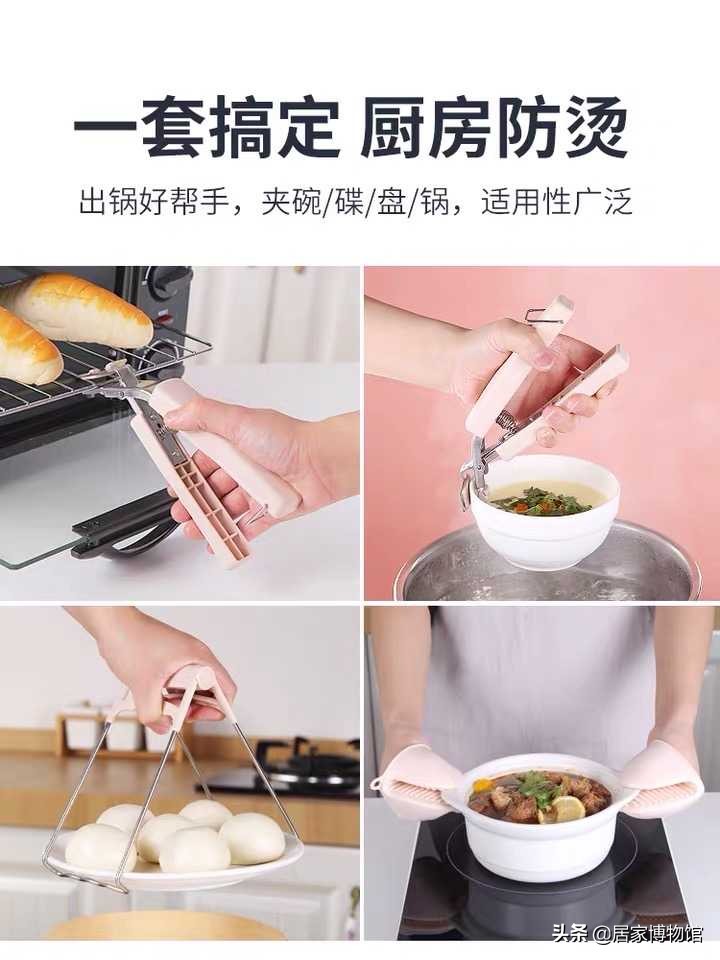 一套搞定 厨房防烫

出锅好帮手，夹碗/碟/盘/锅，适用性广泛

头条 @居家博物馆