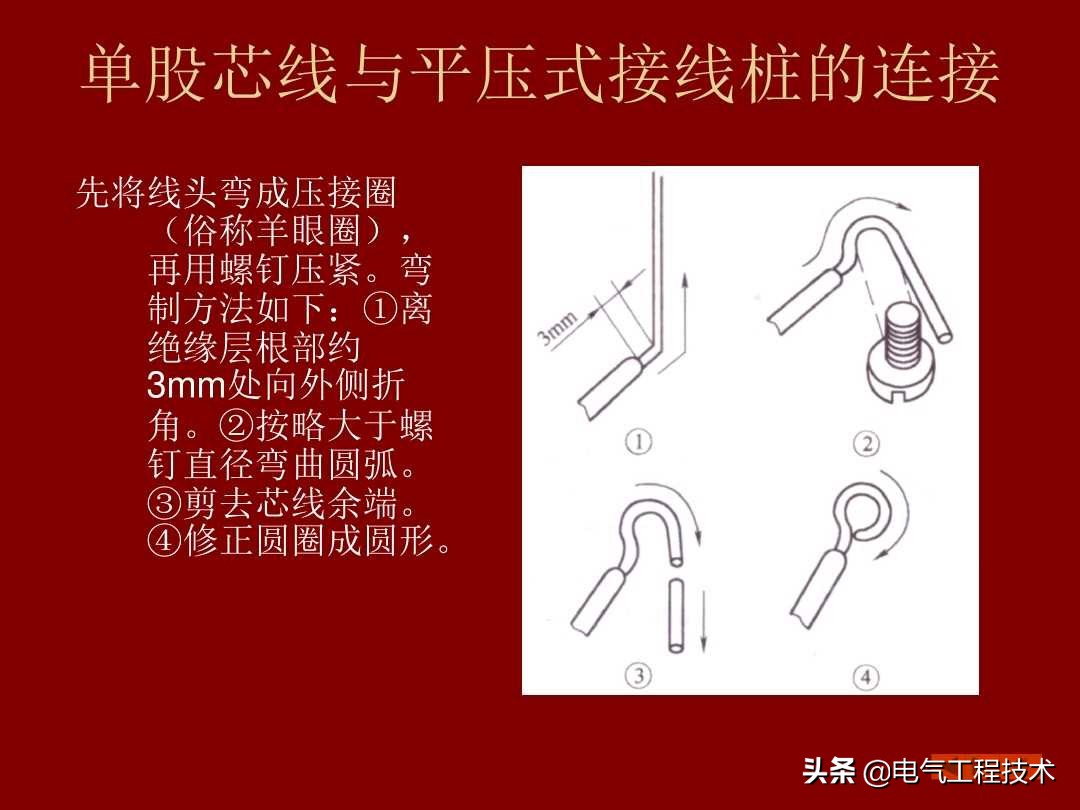 单股芯线与平压式接线桩的连接

先将线头弯成压接圈（俗称羊眼圈），再用螺钉压紧。弯制方法如下：①离绝缘层根部约3mm处向外侧折角。②按略大于螺钉直径弯曲圆弧。③剪去芯线余端。④修正圆圈成圆形。

3mm

①

②

③

④

头条 @电气工程技术