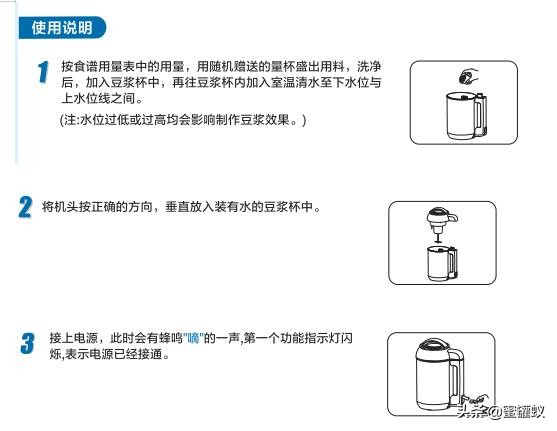 使用说明

1 按食谱用量表中的用量，用随机赠送的量杯盛出用料，洗净后，加入豆浆杯中，再往豆浆杯内加入室温清水至下水位与上水位线之间。

(注:水位过低或过高均会影响制作豆浆效果。)

2 将机头按正确的方向，垂直放入装有水的豆浆杯中。

3 接上电源，此时会有蜂鸣"嘀"的一声,第一个功能指示灯闪烁,表示电源已经接通。

头条@蜜罐蚁