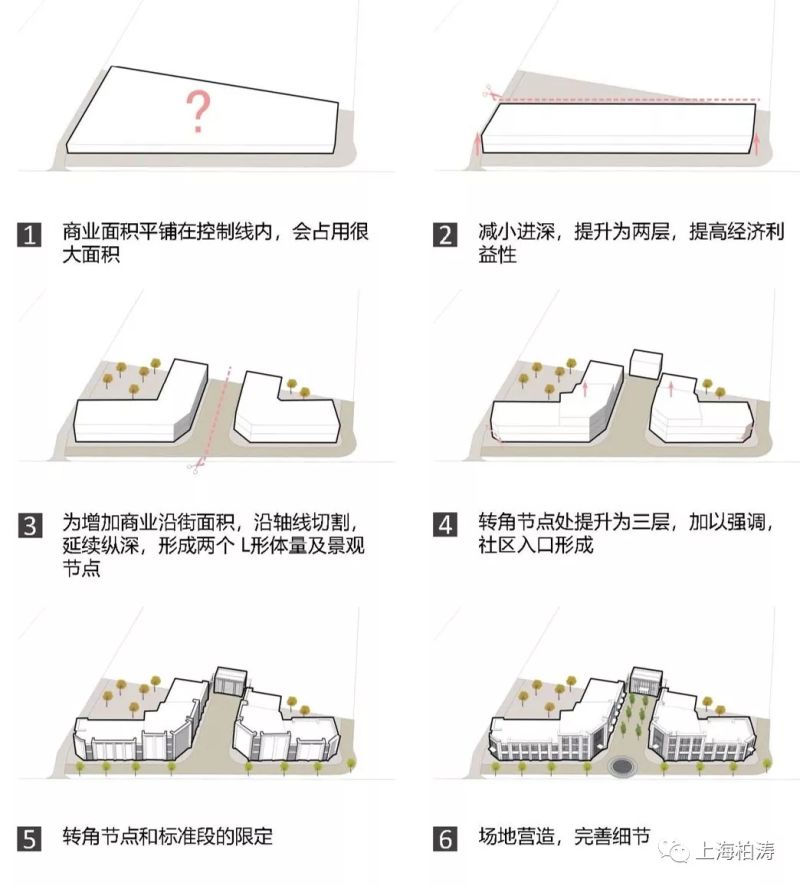 ?

1 商业面积平铺在控制线内，会占用很大面积

2 减小进深，提升为两层，提高经济利益性

3 为增加商业沿街面积，沿轴线切割，延续纵深，形成两个 L形体量及景观节点

4 转角节点处提升为三层，加以强调，社区入口形成

5 转角节点和标准段的限定

6 场地营造，完善细节

上海柏涛