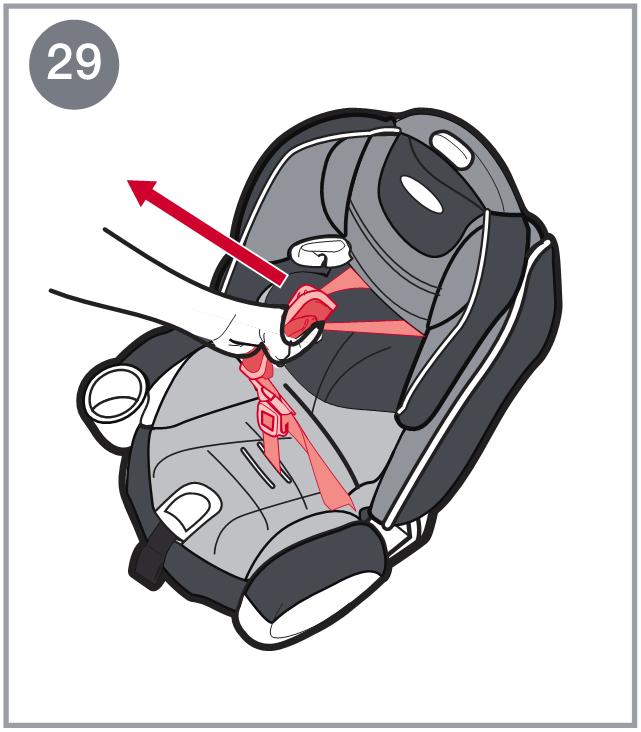 29