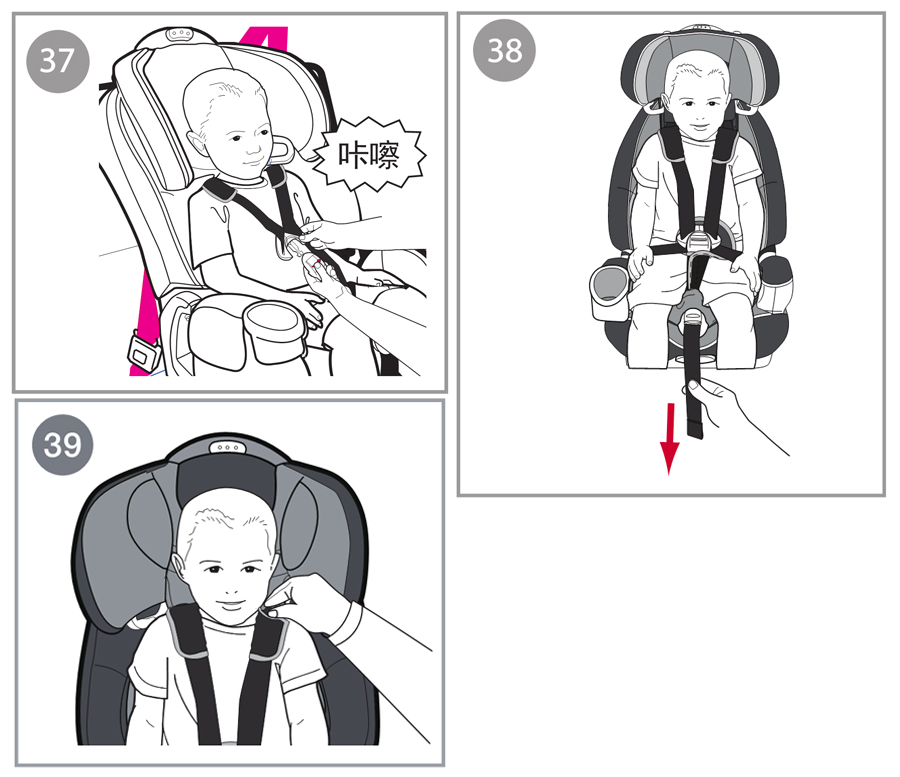 37

咔嚓

38

39