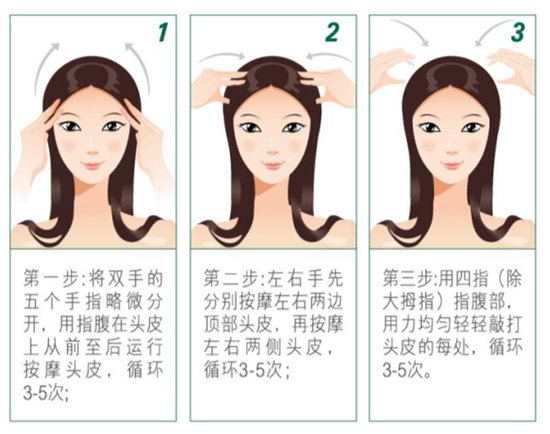 1

第一步:将双手的五个手指略微分开,用指腹在头皮上从前至后运行按摩头皮,循环3-5次;

2

第二步:左右手先分别按摩左右两边顶部头皮,再按摩左右两侧头皮,循环3-5次;

3

第三步:用四指(除大拇指)指腹部,用力均匀轻轻敲打头皮的每处,循环3-5次。