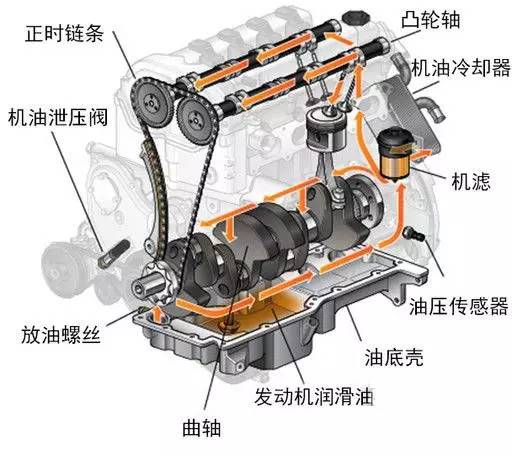 正时链条

凸轮轴

机油冷却器

机油泄压阀

机滤

油压传感器

放油螺丝

油底壳

发动机润滑油

曲轴