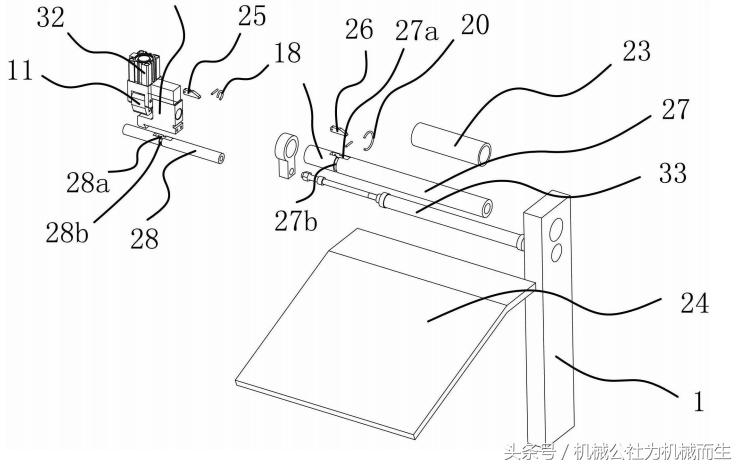 32
25
11
18
26
27a
20
23
27
33
28a
28b
28
27b
24
1
头条号 / 机械公社为机械而生