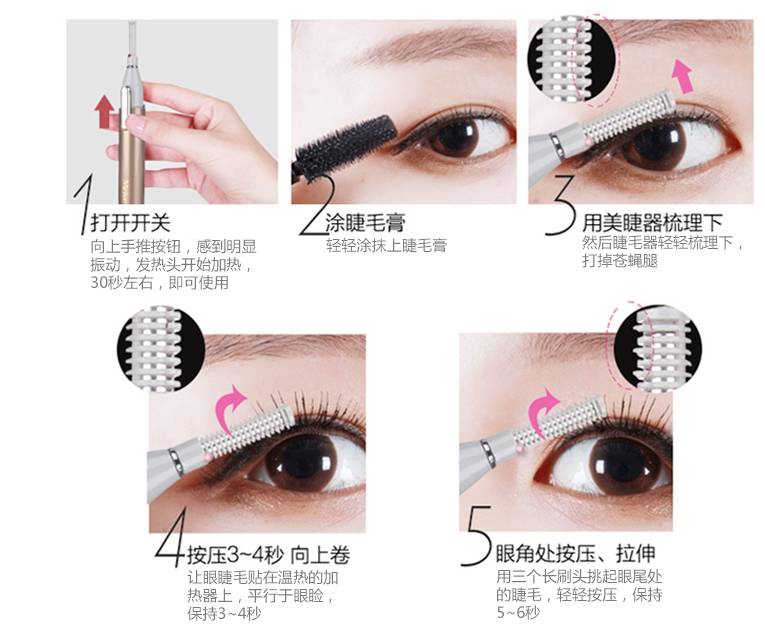 1 打开开关
向上手推按钮，感到明显振动，发热头开始加热，30秒左右，即可使用

2 涂睫毛膏
轻轻涂抹上睫毛膏

3 用美睫器梳理下
然后睫毛器轻轻梳理下，打掉苍蝇腿

4 按压3~4秒 向上卷
让眼睫毛贴在温热的加热器上，平行于眼睑，保持3~4秒

5 眼角处按压、拉伸
用三个长刷头挑起眼尾处的睫毛，轻轻按压，保持5~6秒