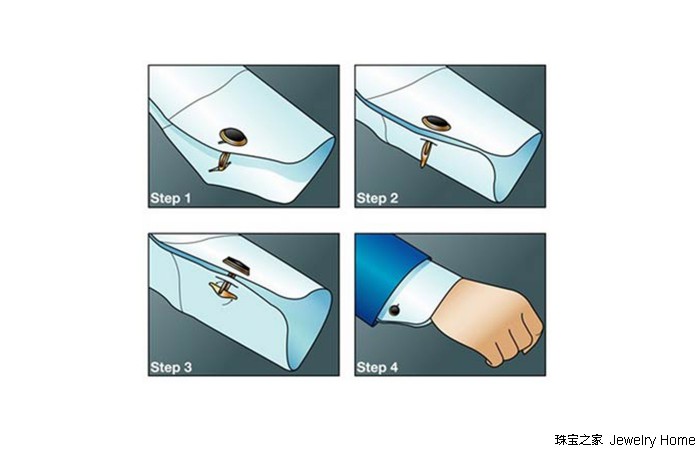 Step 1

Step 2

Step 3

Step 4

珠宝之家 Jewelry Home