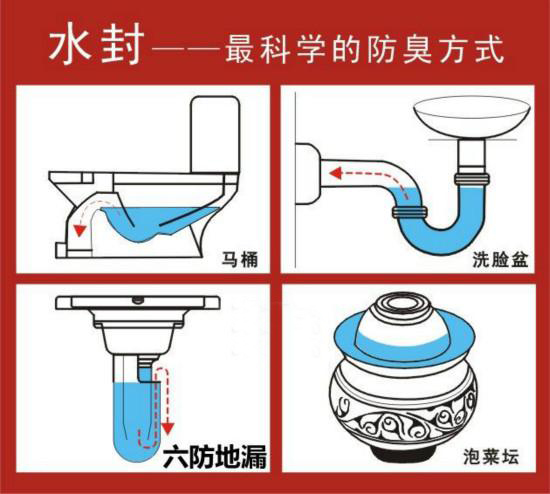 水封——最科学的防臭方式

马桶

洗脸盆

六防地漏

泡菜坛