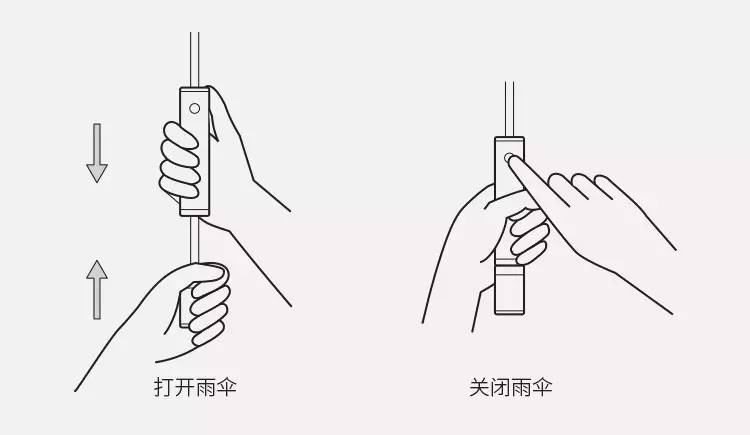 打开雨伞

关闭雨伞